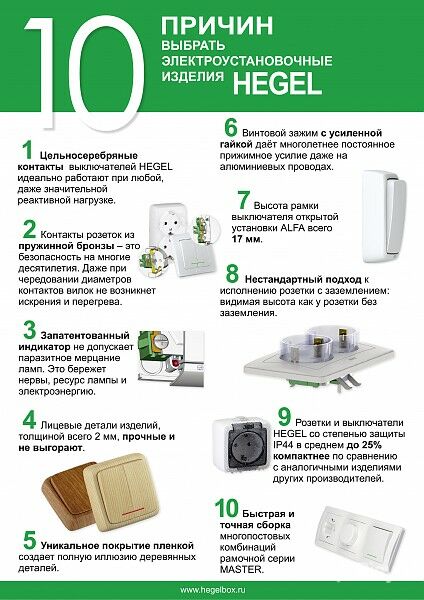 10 ПРИЧИН ВЫБРАТЬ ЭЛЕКТРОУСТАНОВОЧНЫЕ ИЗДЕЛИЯ HEGEL

1 Цельносеребряные контакты выключателей HEGEL идеально работают при любой, даже значительной реактивной нагрузке.

2 Контакты розеток из пружинной бронзы – это безопасность на многие десятилетия. Даже при чередовании диаметров контактов вилок не возникнет искрения и перегрева.

3 Запатентованный индикатор не допускает паразитное мерцание ламп. Это бережет нервы, ресурс лампы и электроэнергию.

4 Лицевые детали изделий, толщиной всего 2 мм, прочные и не выгорают.

5 Уникальное покрытие пленкой создает полную иллюзию деревянных деталей.

6 Винтовой зажим с усиленной гайкой даёт многолетнее постоянное прижимное усилие даже на алюминиевых проводах.

7 Высота рамки выключателя открытой установки ALFA всего 17 мм.

8 Нестандартный подход к исполнению розетки с заземлением: видимая высота как у розетки без заземления.

9 Розетки и выключатели HEGEL со степенью защиты IP44 в среднем до 25% компактнее по сравнению с аналогичными изделиями других производителей.

10 Быстрая и точная сборка многопостовых комбинаций рамочной серии MASTER.

www.hegelbox.ru